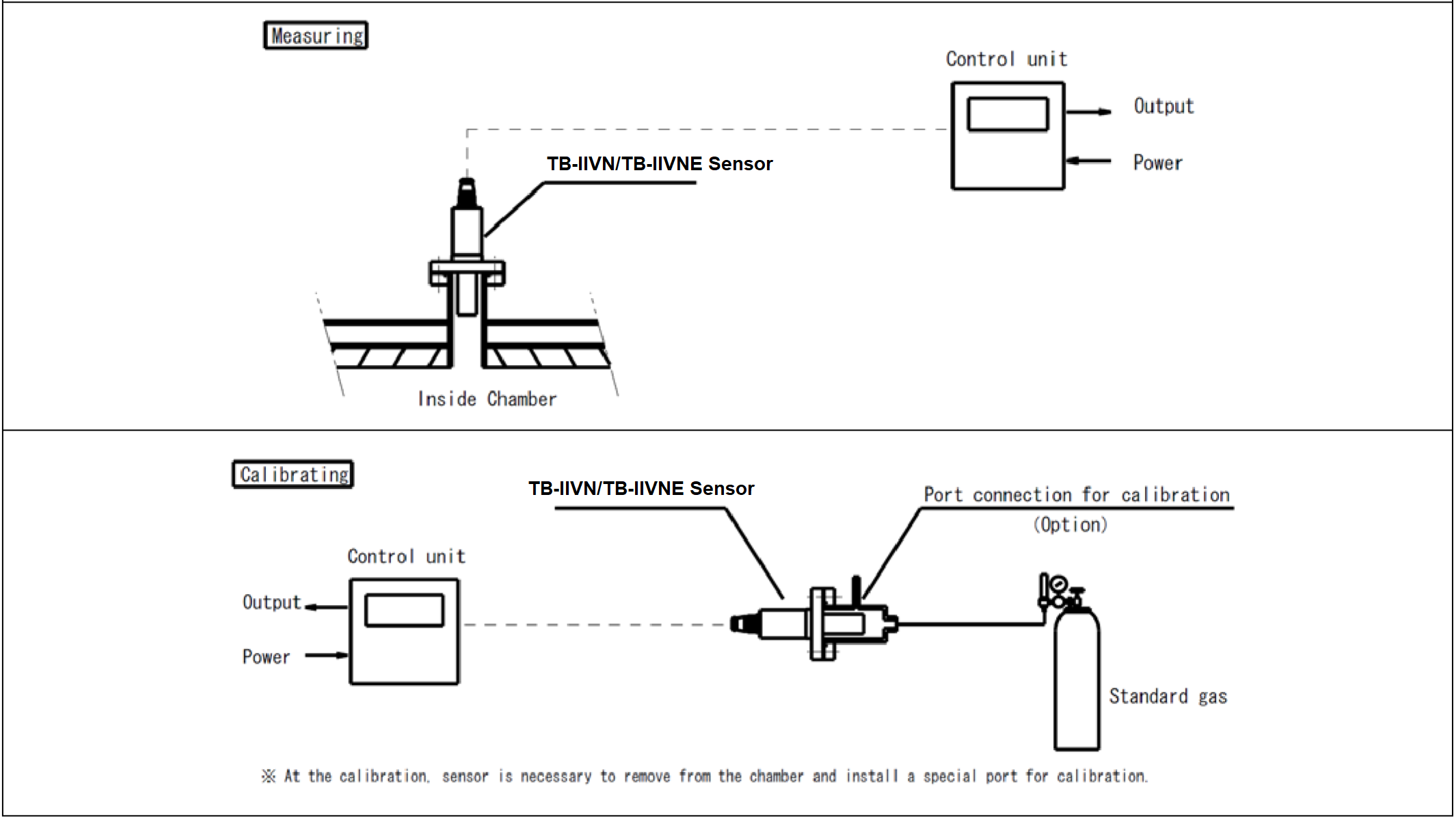 Measuring

Control unit

Output

Power

TB-IIVN/TB-IIVNE Sensor

Inside Chamber

Calibrating

TB-IIVN/TB-IIVNE Sensor

Port connection for calibration (Option)

Control unit

Output

Power

Standard gas

※ At the calibration, sensor is necessary to remove from the chamber and install a special port for calibration.